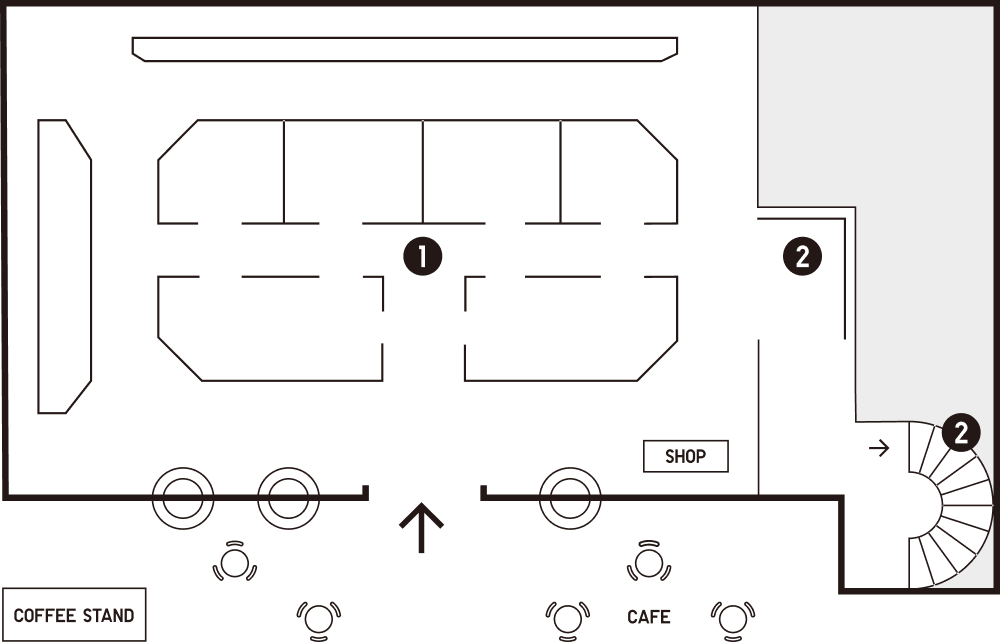 1
2
2
SHOP
COFFEE STAND
CAFE